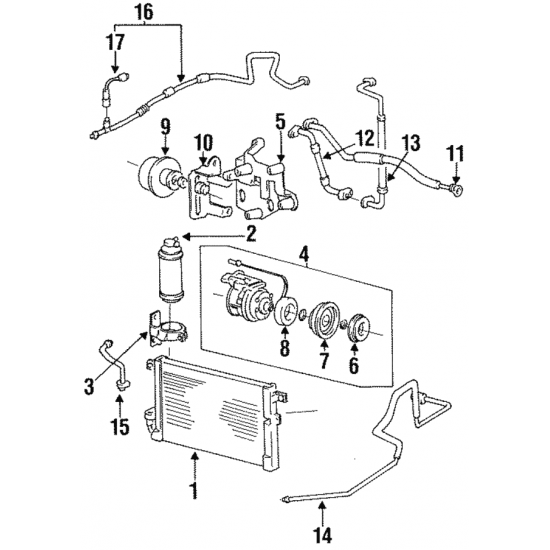 16
17
9
10
5
12
13
11
2
4
8
7
6
3
15
1
14